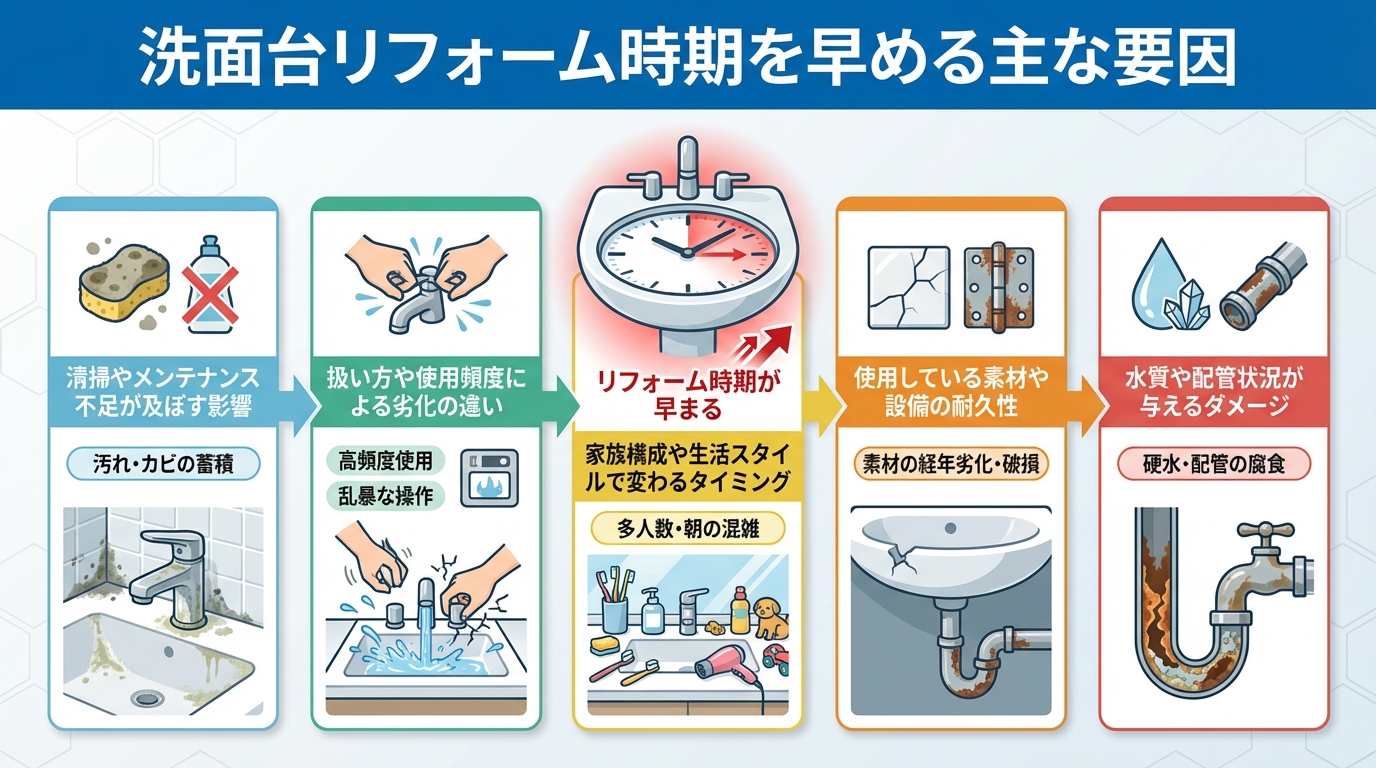 洗面台リフォーム時期を早める主な要因

清掃やメンテナンス不足が及ぼす影響

汚れ・カビの蓄積

扱い方や使用頻度による劣化の違い

高頻度使用

乱暴な操作

リフォーム時期が早まる

家族構成や生活スタイルで変わるタイミング

多人数・朝の混雑

使用している素材や設備の耐久性

素材の経年劣化・破損

水質や配管状況が与えるダメージ

硬水・配管の腐食