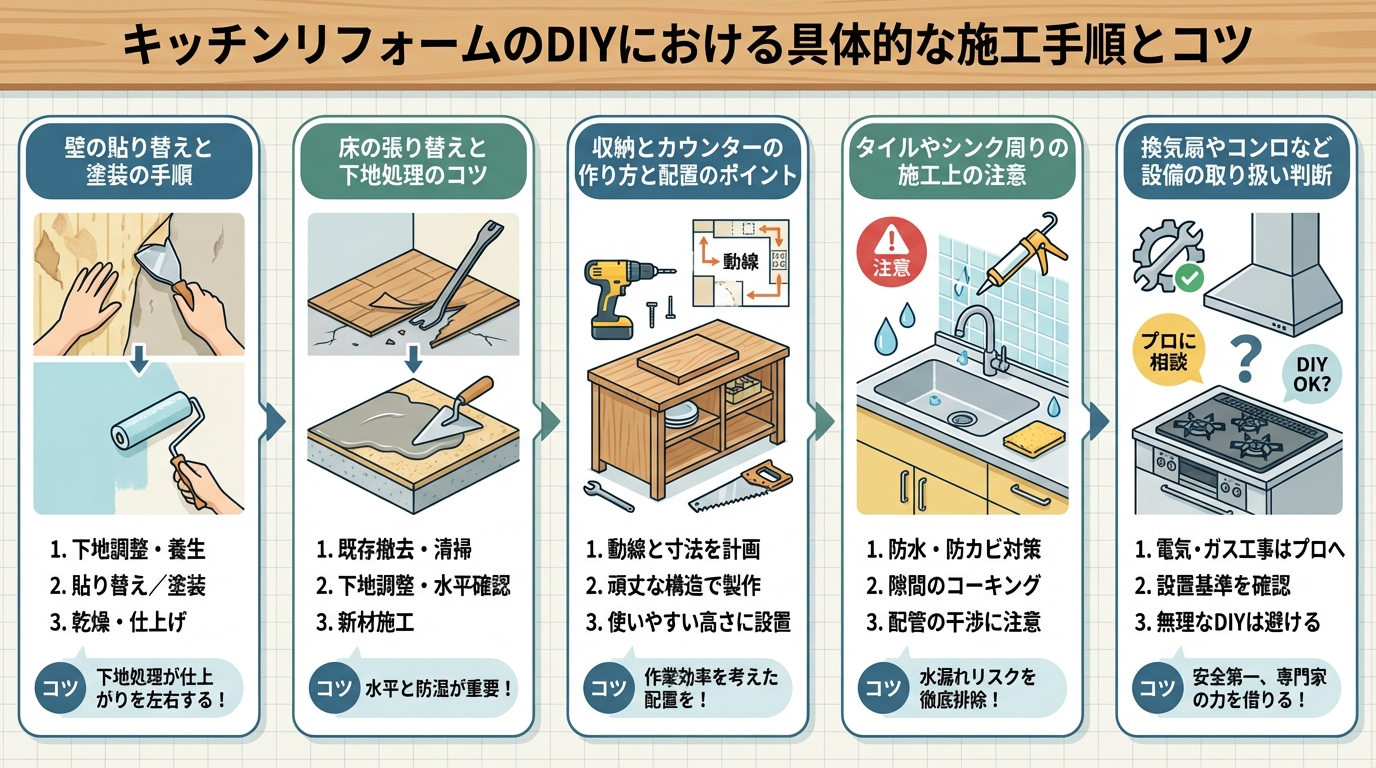 キッチンリフォームのDIYにおける具体的な施工手順とコツ

壁の貼り替えと塗装の手順

1. 下地調整・養生
2. 貼り替え／塗装
3. 乾燥・仕上げ

コツ 下地処理が仕上がりを左右する！

床の張り替えと下地処理のコツ

1. 既存撤去・清掃
2. 下地調整・水平確認
3. 新材施工

コツ 水平と防湿が重要！

収納とカウンターの作り方と配置のポイント

動線

1. 動線と寸法を計画
2. 頑丈な構造で製作
3. 使いやすい高さに設置

コツ 作業効率を考えた配置を！

タイルやシンク周りの施工上の注意

注意

1. 防水・防カビ対策
2. 隙間のコーキング
3. 配管の干渉に注意

コツ 水漏れリスクを徹底排除！

換気扇やコンロなど設備の取り扱い判断

プロに相談

?

DIY OK?

1. 電気・ガス工事はプロへ
2. 設置基準を確認
3. 無理なDIYは避ける

コツ 安全第一、専門家の力を借りる！