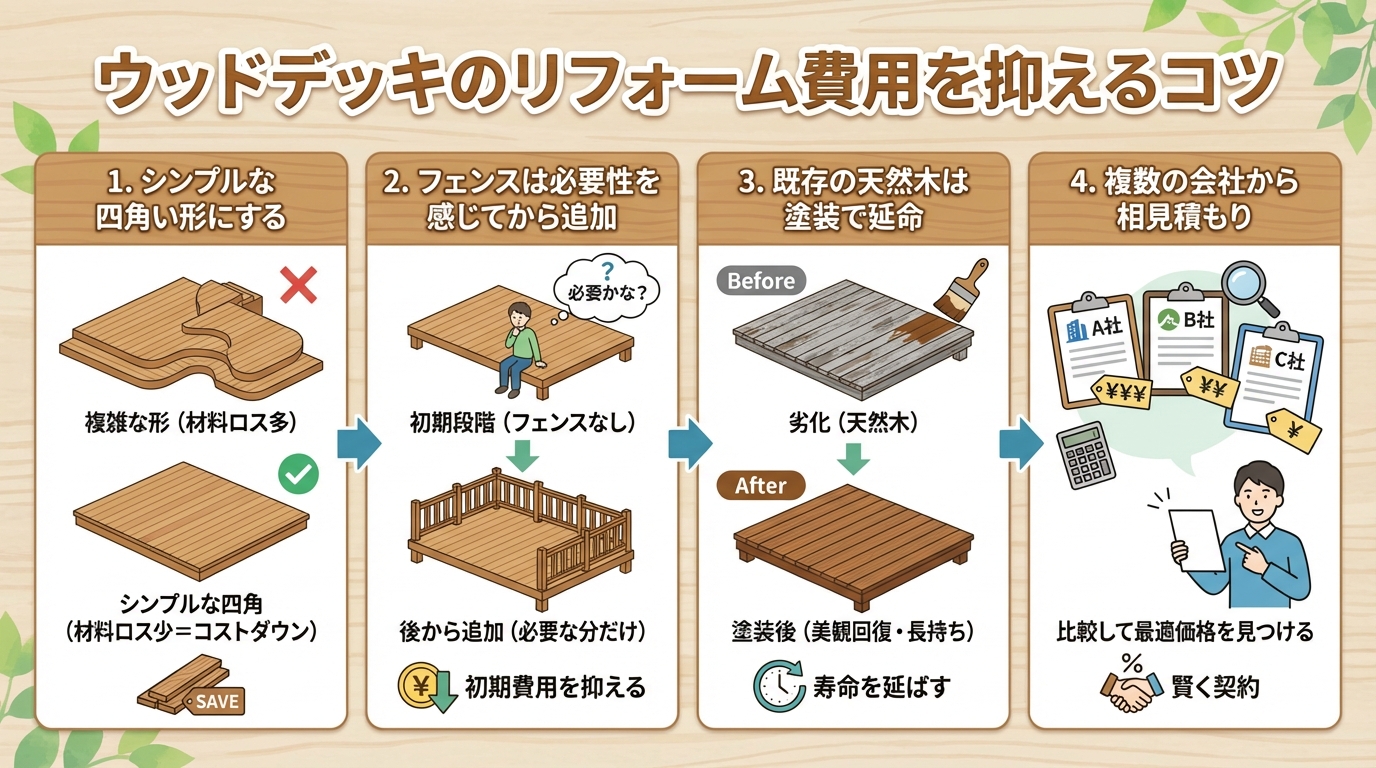 ウッドデッキのリフォーム費用を抑えるコツ

1. シンプルな四角い形にする

複雑な形（材料ロス多）

シンプルな四角（材料ロス少＝コストダウン）

SAVE

2. フェンスは必要性を感じてから追加

?
必要かな？

初期段階（フェンスなし）

後から追加（必要な分だけ）

¥
初期費用を抑える

3. 既存の天然木は塗装で延命

Before

劣化（天然木）

After

塗装後（美観回復・長持ち）

寿命を延ばす

4. 複数の会社から相見積もり

A社
B社
C社
¥¥¥
¥¥
¥

比較して最適価格を見つける

%
賢く契約